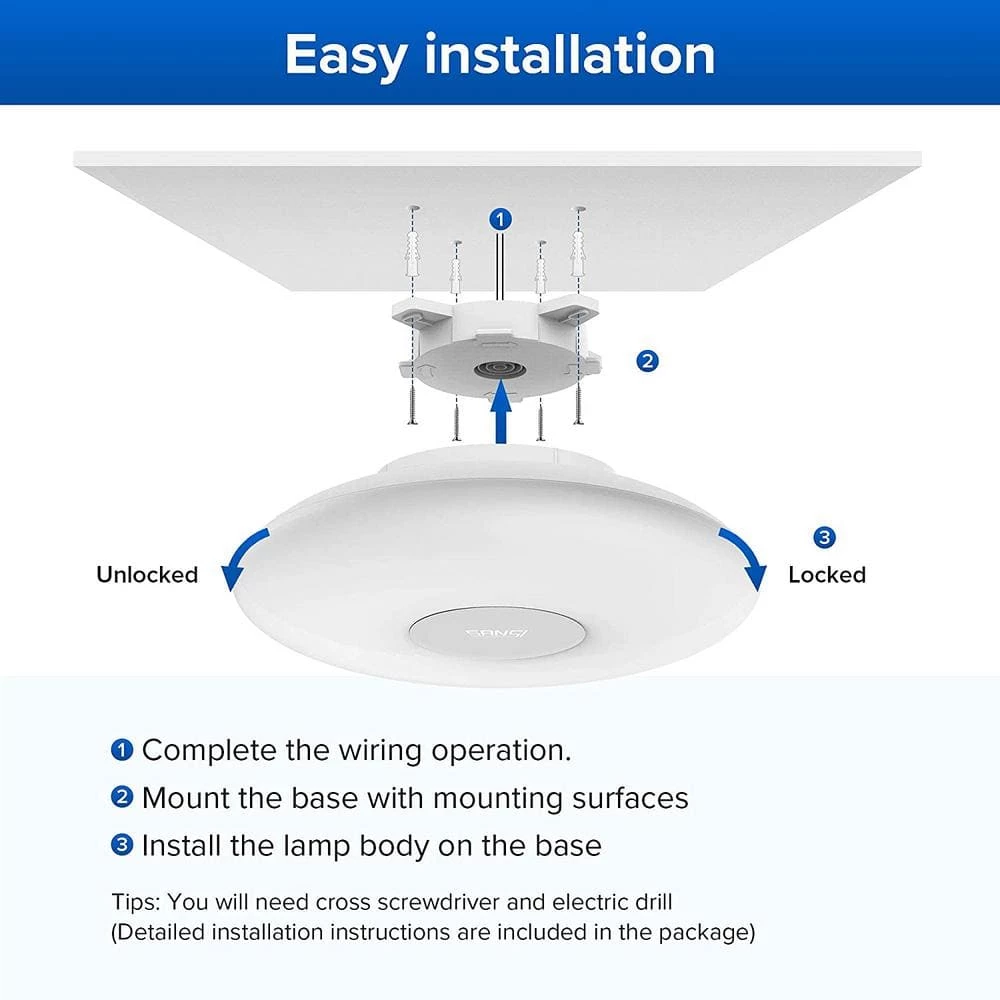 Easy installation

1

2

3

Unlocked

Locked

SANSI

1 Complete the wiring operation.

2 Mount the base with mounting surfaces

3 Install the lamp body on the base

Tips: You will need cross screwdriver and electric drill
(Detailed installation instructions are included in the package)