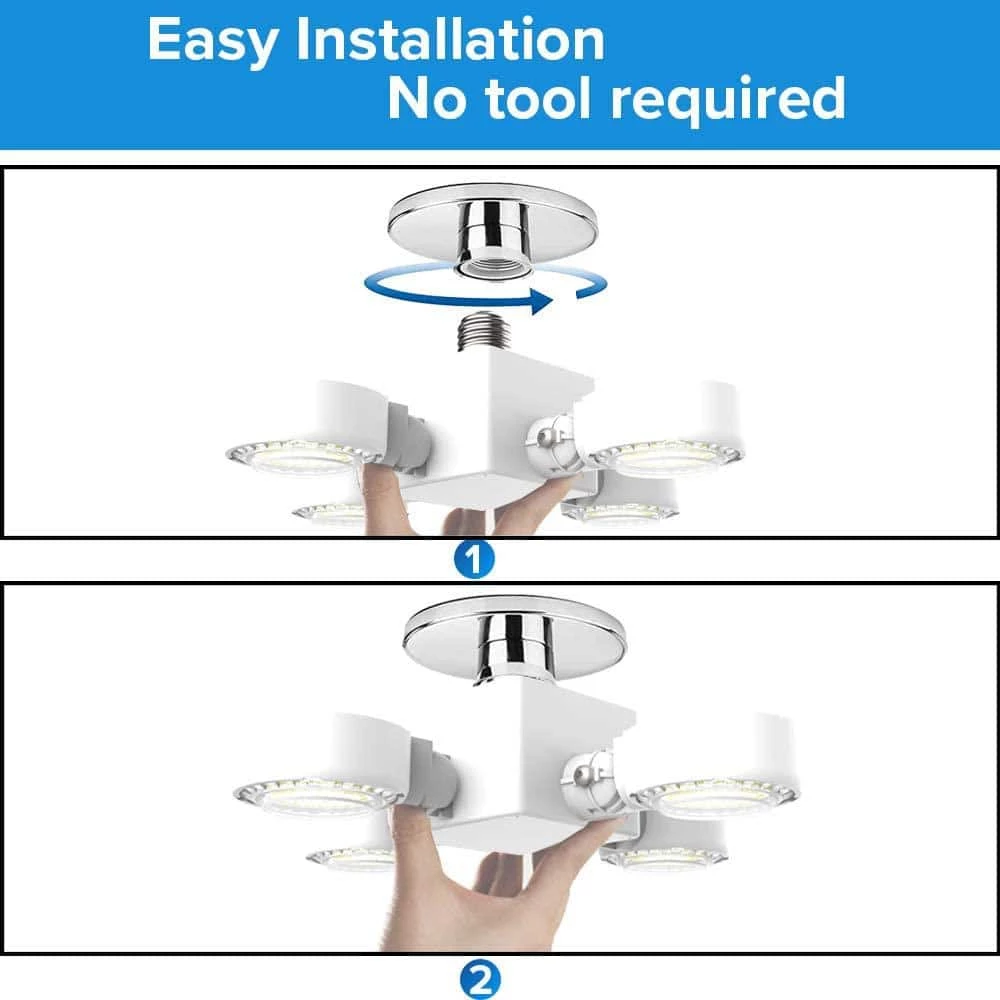 Easy Installation
No tool required

1

2