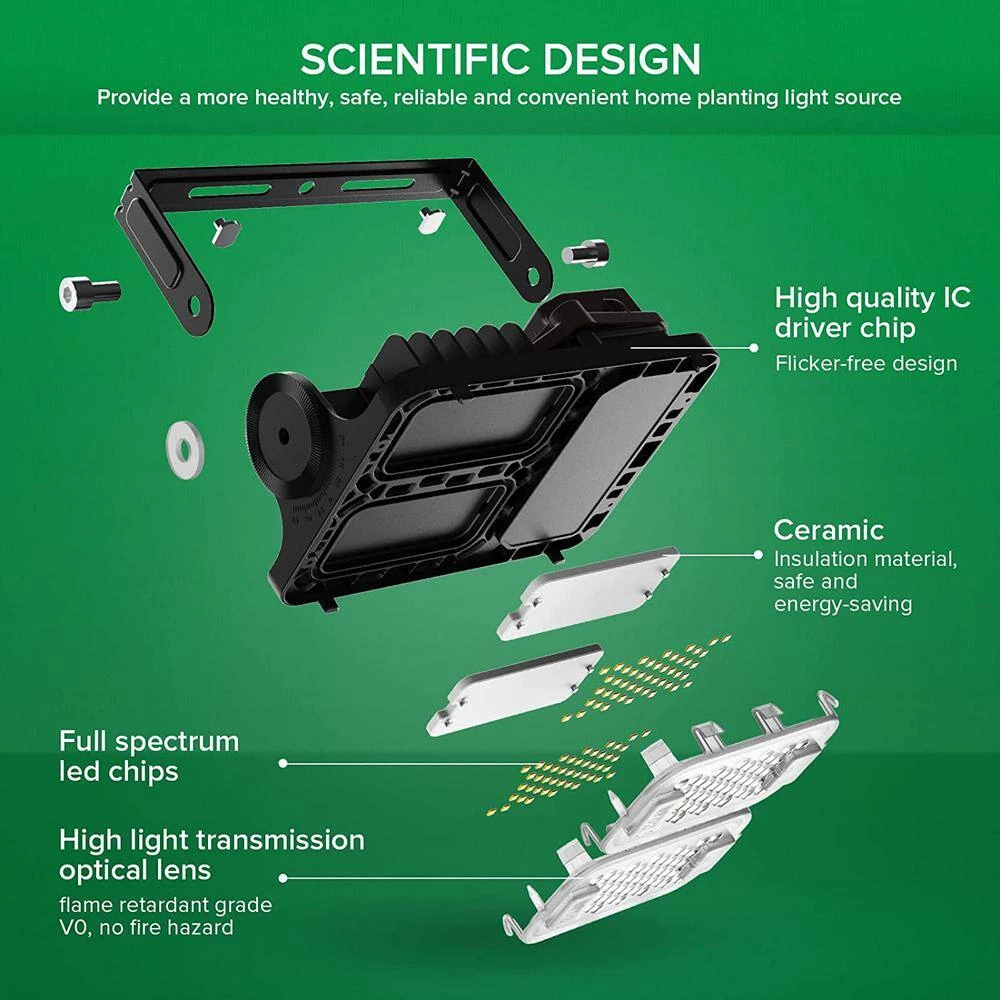 SCIENTIFIC DESIGN
Provide a more healthy, safe, reliable and convenient home planting light source

High quality IC driver chip
Flicker-free design

Ceramic
Insulation material, safe and energy-saving

Full spectrum led chips

High light transmission optical lens
flame retardant grade V0, no fire hazard