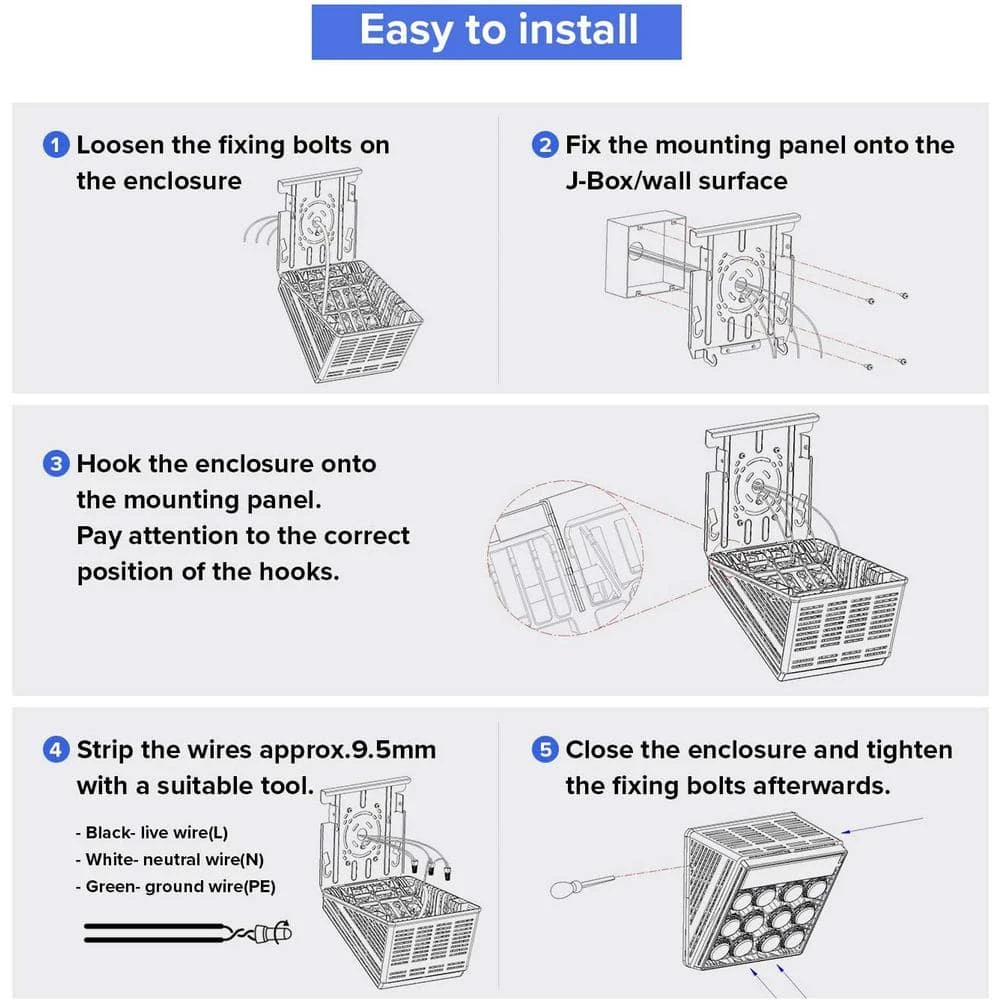 Easy to install

1 Loosen the fixing bolts on the enclosure

2 Fix the mounting panel onto the J-Box/wall surface

3 Hook the enclosure onto the mounting panel. Pay attention to the correct position of the hooks.

4 Strip the wires approx.9.5mm with a suitable tool.

- Black- live wire(L)
- White- neutral wire(N)
- Green- ground wire(PE)

5 Close the enclosure and tighten the fixing bolts afterwards.