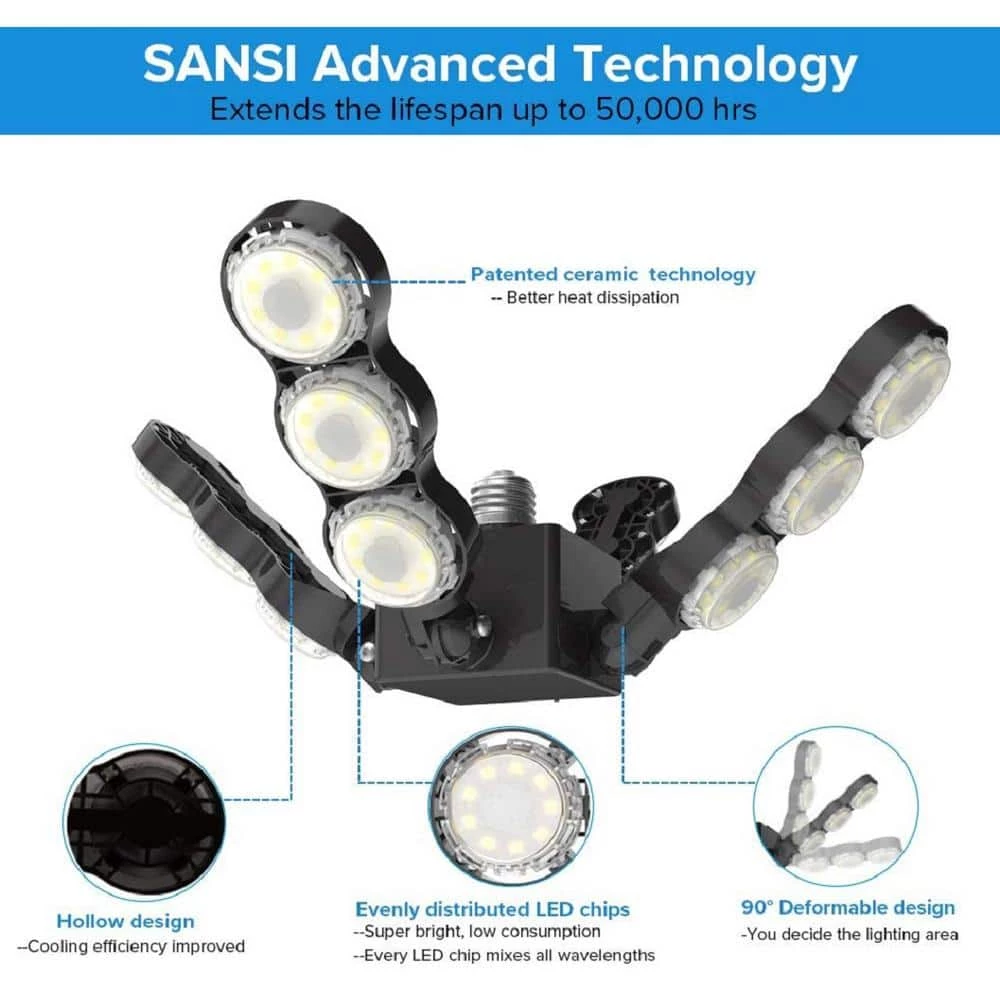 SANSI Advanced Technology
Extends the lifespan up to 50,000 hrs

Patented ceramic technology
-- Better heat dissipation

Hollow design
--Cooling efficiency improved

Evenly distributed LED chips
--Super bright, low consumption
--Every LED chip mixes all wavelengths

90° Deformable design
-You decide the lighting area