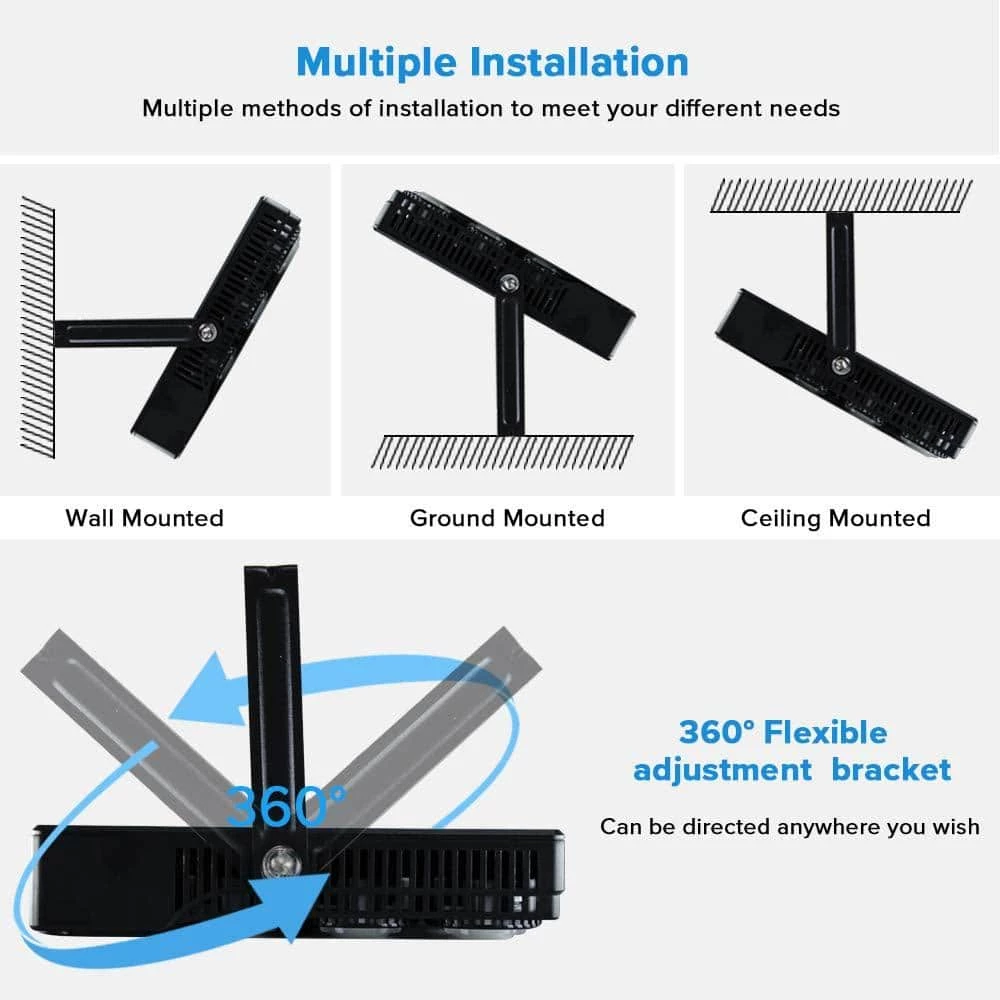 Multiple Installation

Multiple methods of installation to meet your different needs

Wall Mounted

Ground Mounted

Ceiling Mounted

360°

360° Flexible adjustment bracket

Can be directed anywhere you wish