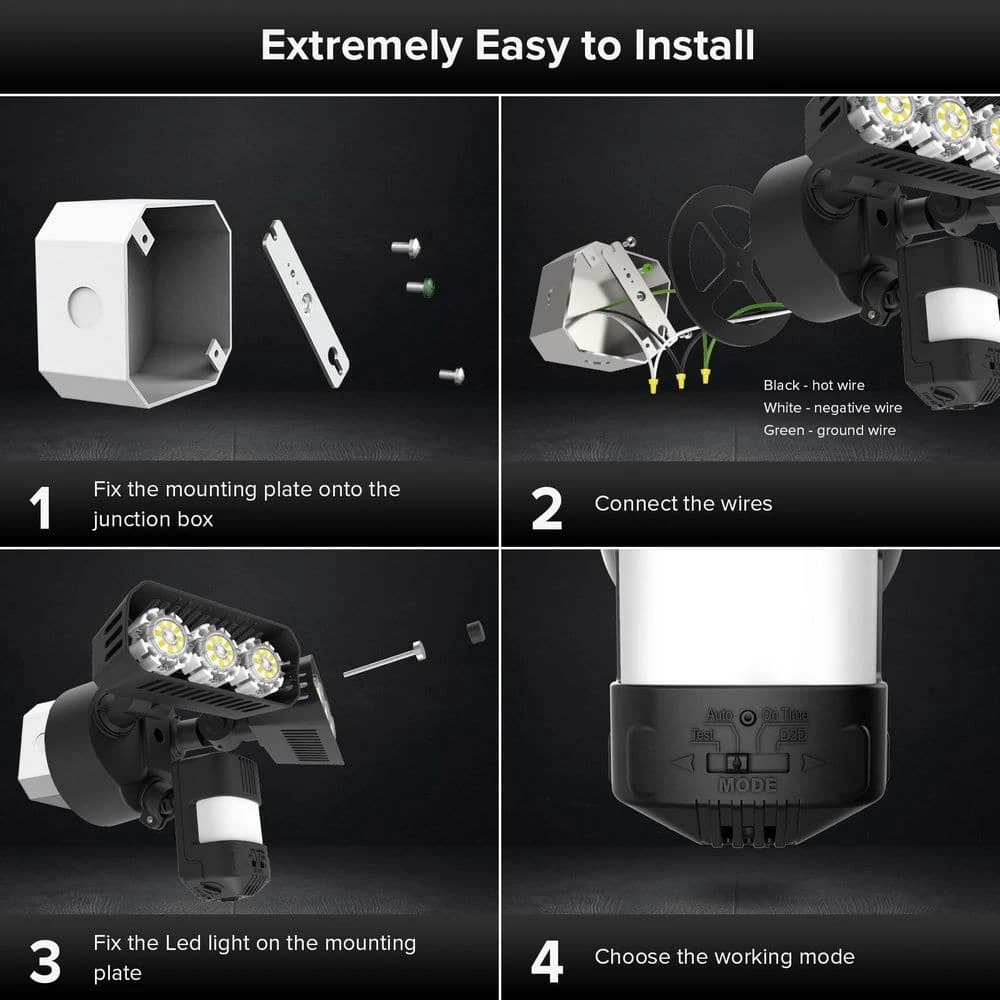 Extremely Easy to Install

1 Fix the mounting plate onto the junction box

Black - hot wire
White - negative wire
Green - ground wire

2 Connect the wires

3 Fix the Led light on the mounting plate

Auto On Time
Test D2D
MODE

4 Choose the working mode